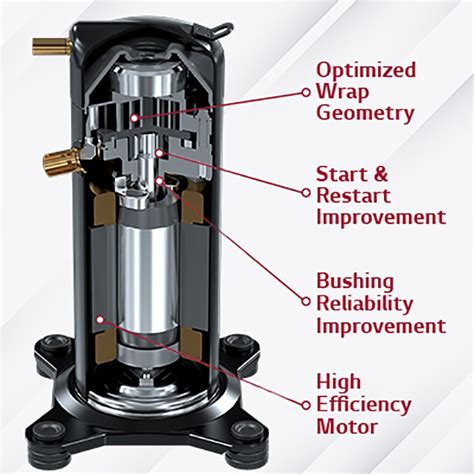 Optimized Wrap Geometry

Start & Restart Improvement

Bushing Reliability Improvement

High Efficiency Motor